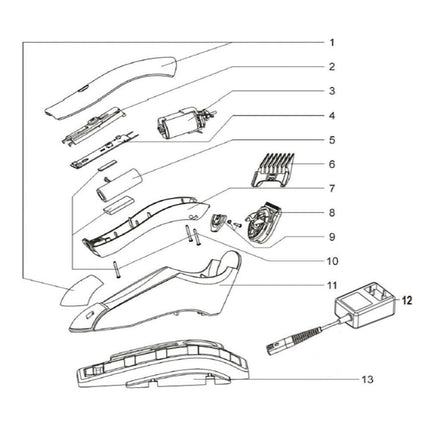 1
2
3
4
5
6
7
8
9
10
11
12
13