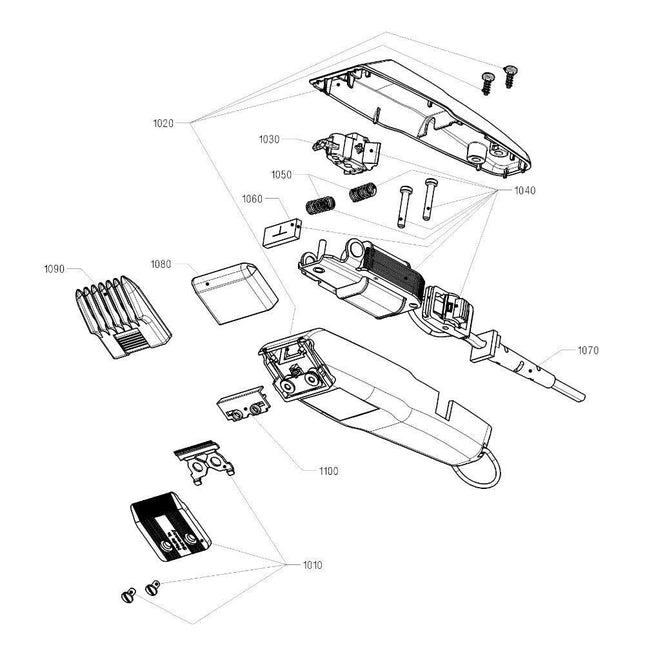 1020

1030

1050

1040

1060

1090

1080

1070

1100

1010